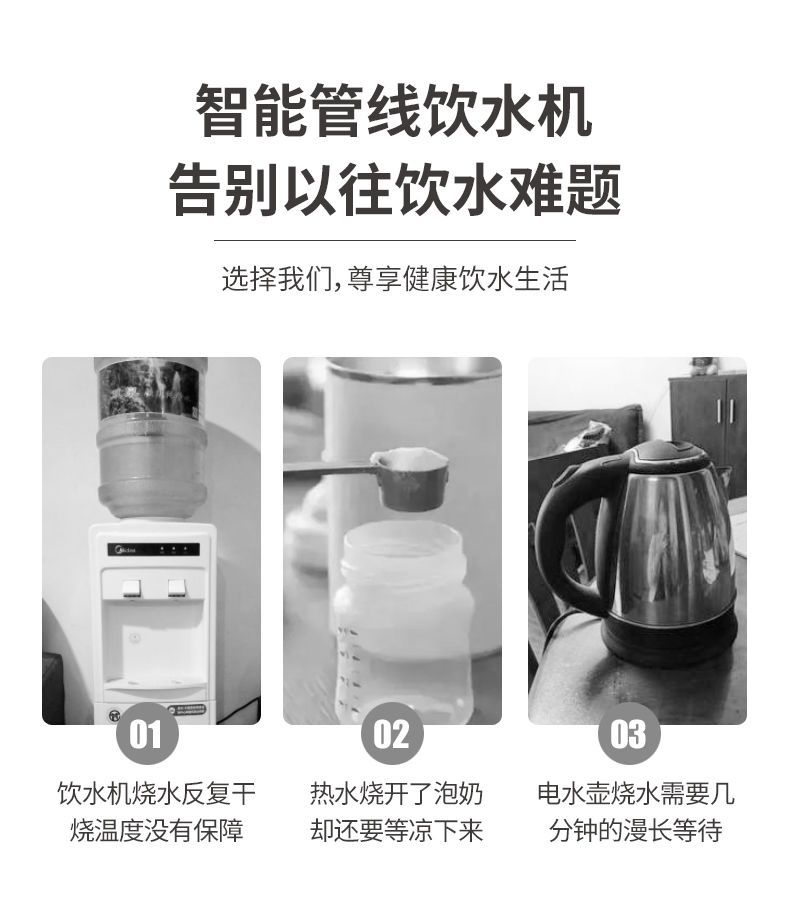 智能管线饮水机
告别以往饮水难题

选择我们，尊享健康饮水生活

Midea

01
饮水机烧水反复干烧温度没有保障

02
热水烧开了泡奶却还要等凉下来

03
电水壶烧水需要几分钟的漫长等待